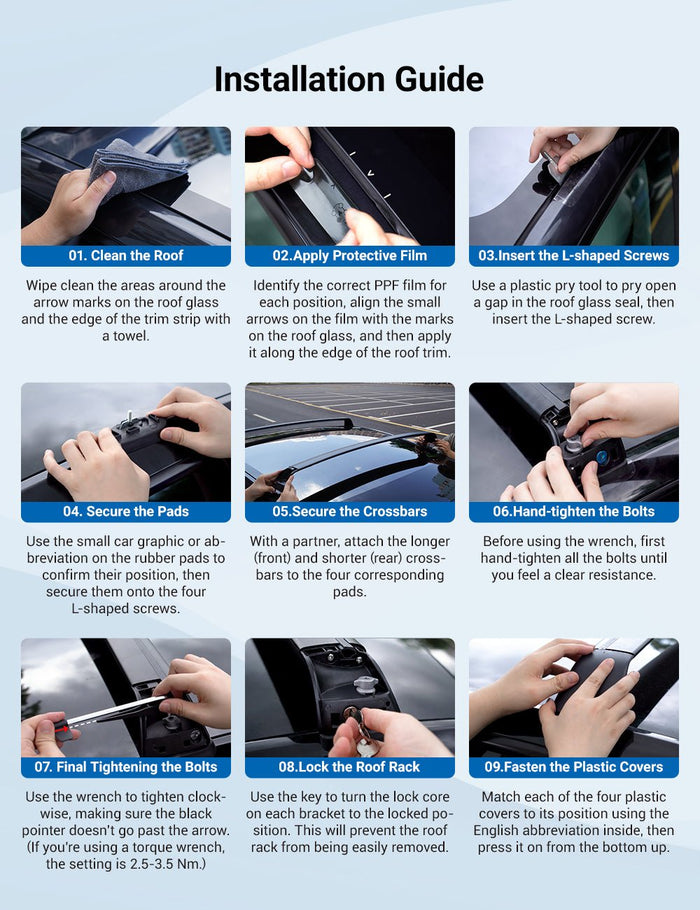 Installation Guide

01. Clean the Roof

Wipe clean the areas around the arrow marks on the roof glass and the edge of the trim strip with a towel.

02.Apply Protective Film

Identify the correct PPF film for each position, align the small arrows on the film with the marks on the roof glass, and then apply it along the edge of the roof trim.

03.Insert the L-shaped Screws

Use a plastic pry tool to pry open a gap in the roof glass seal, then insert the L-shaped screw.

04. Secure the Pads

Use the small car graphic or abbreviation on the rubber pads to confirm their position, then secure them onto the four L-shaped screws.

05.Secure the Crossbars

With a partner, attach the longer (front) and shorter (rear) crossbars to the four corresponding pads.

06.Hand-tighten the Bolts

Before using the wrench, first hand-tighten all the bolts until you feel a clear resistance.

07. Final Tightening the Bolts

Use the wrench to tighten clockwise, making sure the black pointer doesn't go past the arrow. (If you're using a torque wrench, the setting is 2.5-3.5 Nm.)

08.Lock the Roof Rack

Use the key to turn the lock core on each bracket to the locked position. This will prevent the roof rack from being easily removed.

09.Fasten the Plastic Covers

Match each of the four plastic covers to its position using the English abbreviation inside, then press it on from the bottom up.