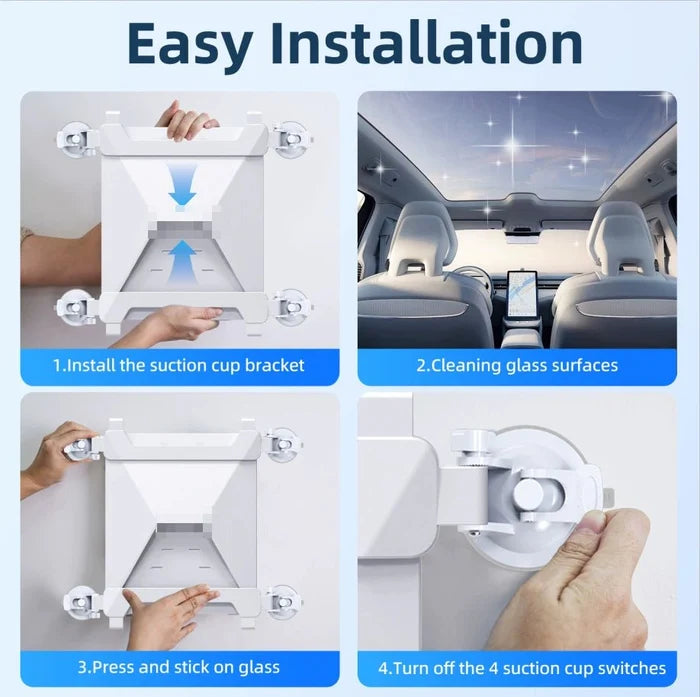 Easy Installation

1.Install the suction cup bracket

2.Cleaning glass surfaces

3.Press and stick on glass

4.Turn off the 4 suction cup switches