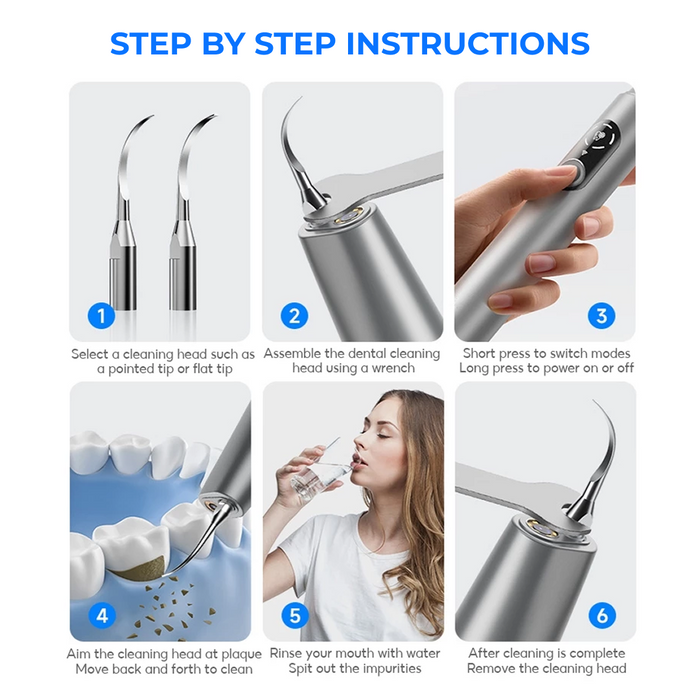 STEP BY STEP INSTRUCTIONS

1

Select a cleaning head such as a pointed tip or flat tip

2

Assemble the dental cleaning head using a wrench

3

Short press to switch modes
Long press to power on or off

4

Aim the cleaning head at plaque
Move back and forth to clean

5

Rinse your mouth with water
Spit out the impurities

6

After cleaning is complete
Remove the cleaning head